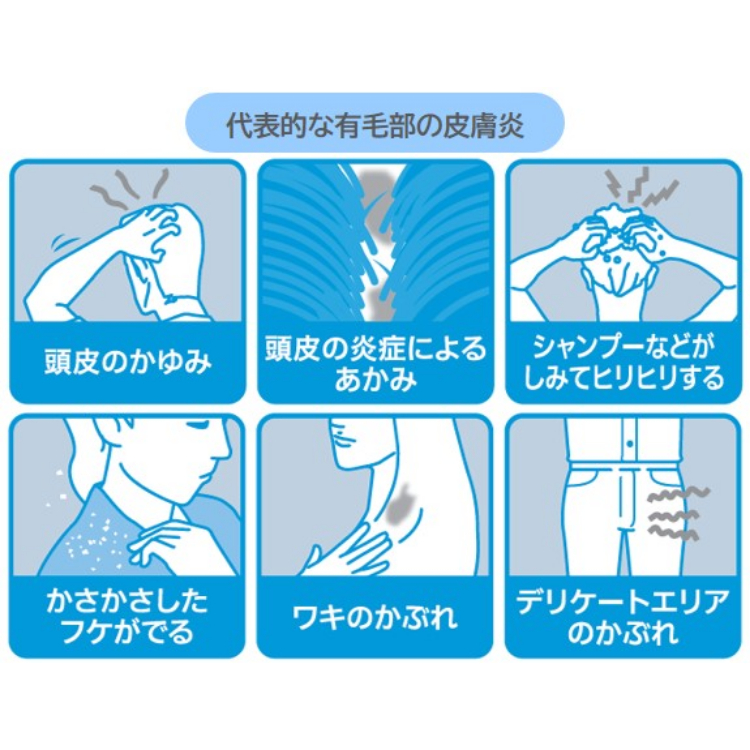 代表的な有毛部の皮膚炎

頭皮のかゆみ

頭皮の炎症によるあかみ

シャンプーなどがしみてヒリヒリする

かさかさしたフケがでる

ワキのかぶれ

デリケートエリアのかぶれ