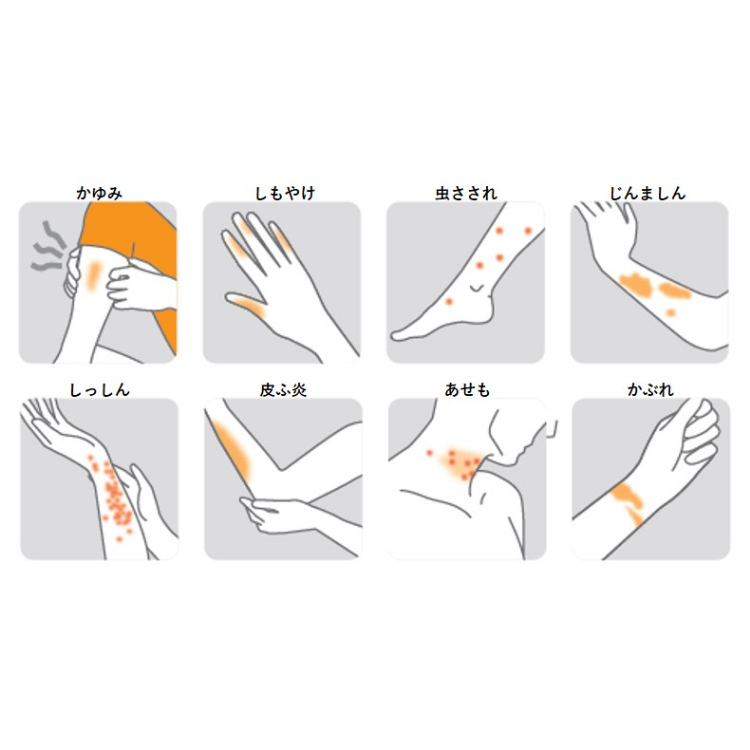 かゆみ

しもやけ

虫さされ

じんましん

しっしん

皮ふ炎

あせも

かぶれ