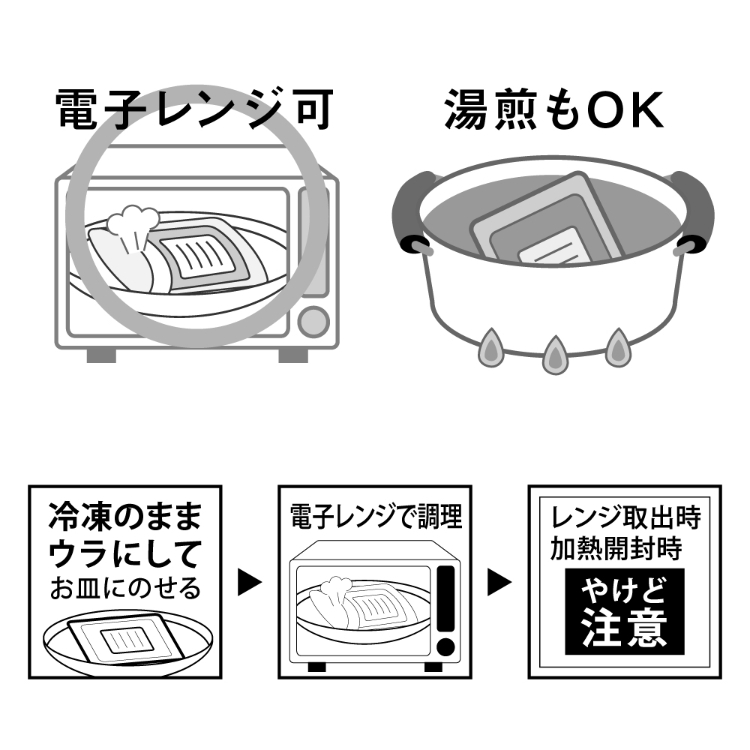 電子レンジ可

湯煎もOK

冷凍のまま
ウラにして
お皿にのせる

▶

電子レンジで調理

▶

レンジ取出時
加熱開封時

やけど
注意